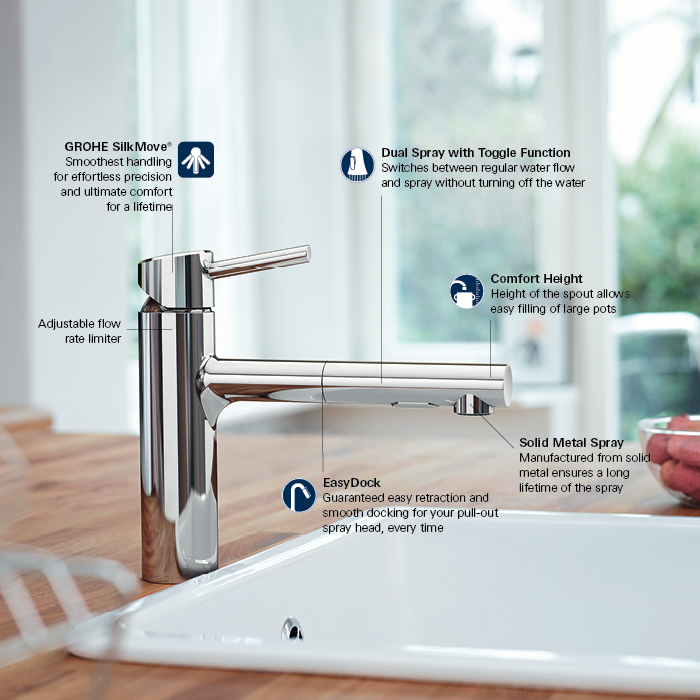 GROHE SilkMove®
Smoothest handling for effortless precision and ultimate comfort for a lifetime

Dual Spray with Toggle Function
Switches between regular water flow and spray without turning off the water

Comfort Height
Height of the spout allows easy filling of large pots

Adjustable flow rate limiter

Solid Metal Spray
Manufactured from solid metal ensures a long lifetime of the spray

EasyDock
Guaranteed easy retraction and smooth docking for your pull-out spray head, every time